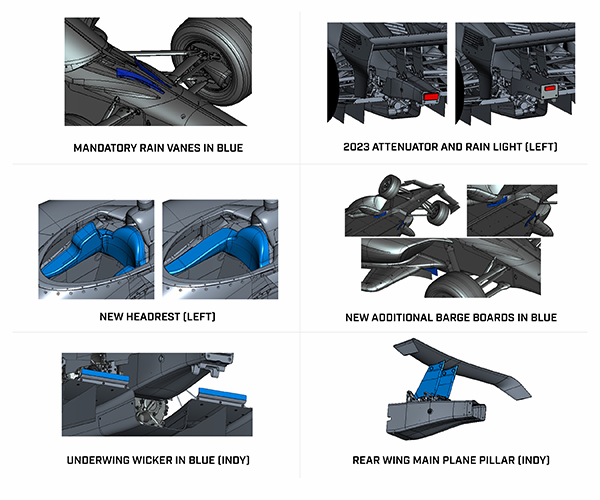 MANDATORY RAIN VANES IN BLUE

2023 ATTENUATOR AND RAIN LIGHT (LEFT)

NEW HEADREST (LEFT)

NEW ADDITIONAL BARGE BOARDS IN BLUE

UNDERWING WICKER IN BLUE (INDY)

REAR WING MAIN PLANE PILLAR (INDY)