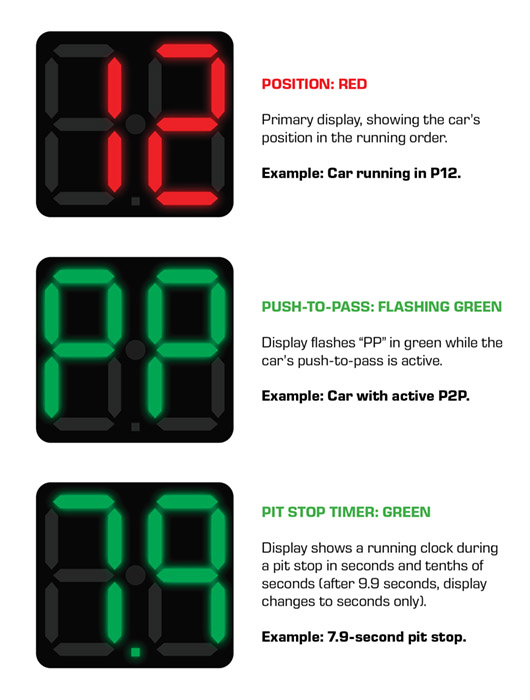 12

POSITION: RED

Primary display, showing the car's position in the running order.

Example: Car running in P12.

PP

PUSH-TO-PASS: FLASHING GREEN

Display flashes "PP" in green while the car's push-to-pass is active.

Example: Car with active P2P.

7.9

PIT STOP TIMER: GREEN

Display shows a running clock during a pit stop in seconds and tenths of seconds (after 9.9 seconds, display changes to seconds only).

Example: 7.9-second pit stop.