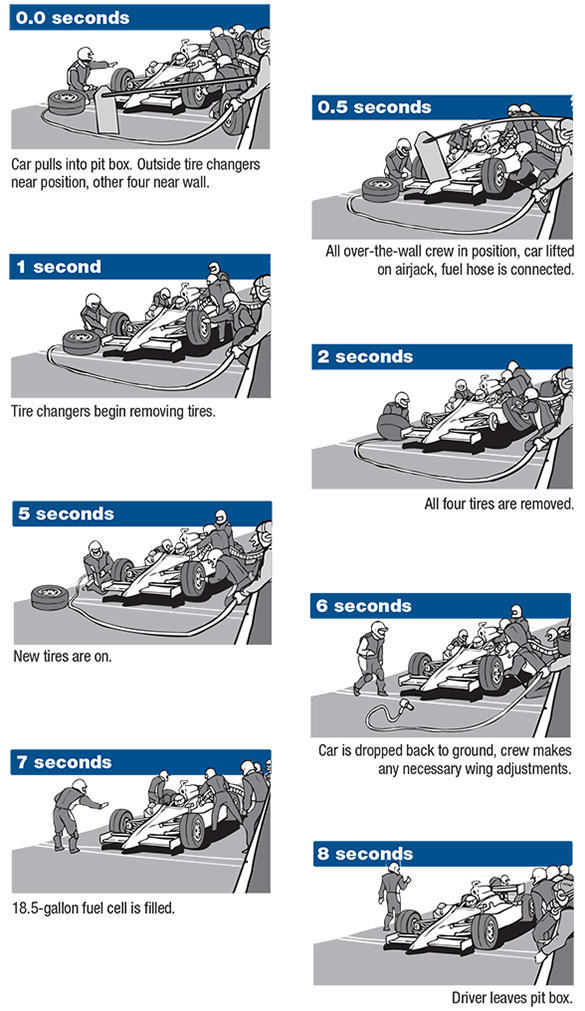 0.0 seconds

Car pulls into pit box. Outside tire changers near position, other four near wall.

0.5 seconds

All over-the-wall crew in position, car lifted on airjack, fuel hose is connected.

1 second

Tire changers begin removing tires.

2 seconds

All four tires are removed.

5 seconds

New tires are on.

6 seconds

Car is dropped back to ground, crew makes any necessary wing adjustments.

7 seconds

18.5-gallon fuel cell is filled.

8 seconds

Driver leaves pit box.