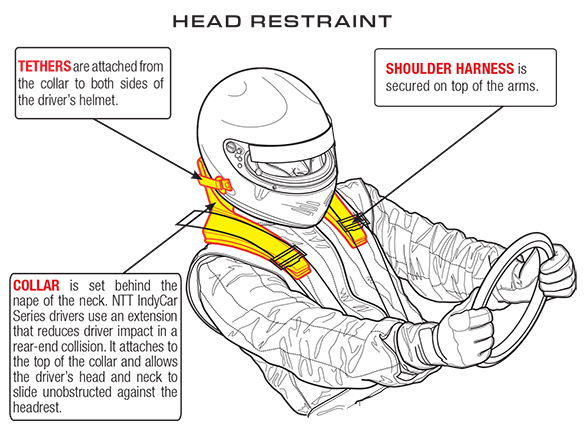 HEAD RESTRAINT

TETHERS are attached from the collar to both sides of the driver's helmet.

SHOULDER HARNESS is secured on top of the arms.

COLLAR is set behind the nape of the neck. NTT IndyCar Series drivers use an extension that reduces driver impact in a rear-end collision. It attaches to the top of the collar and allows the driver's head and neck to slide unobstructed against the headrest.